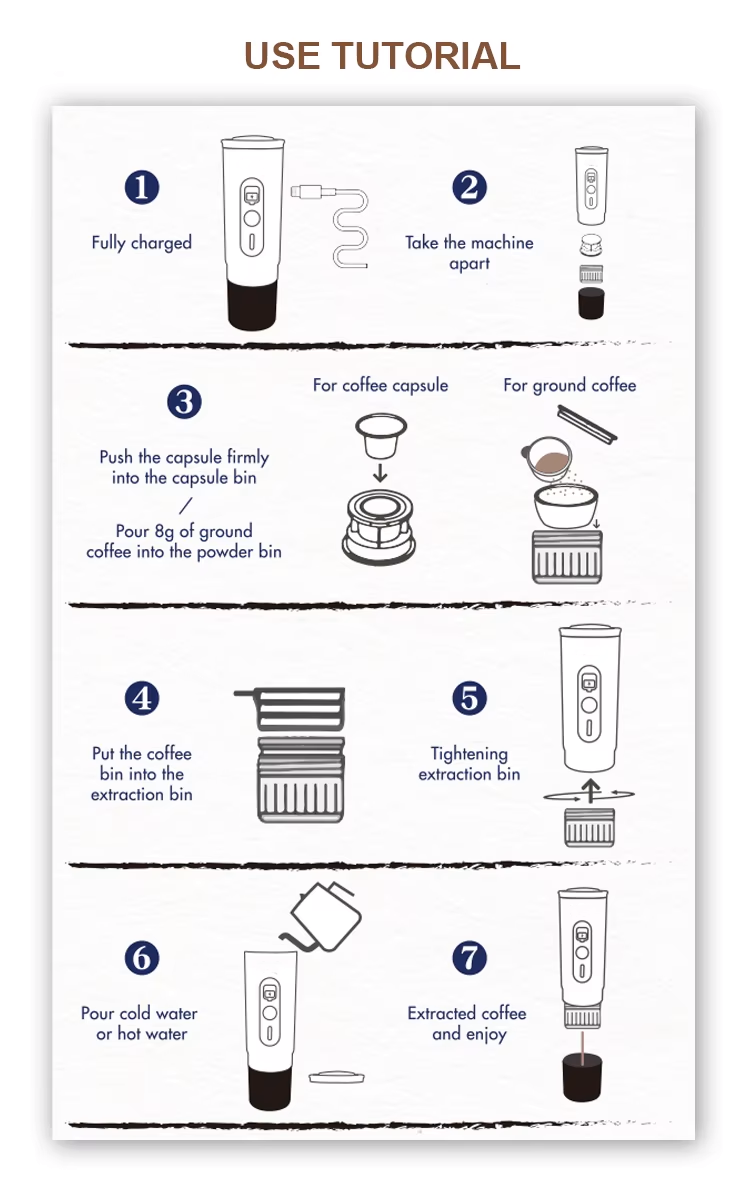 USE TUTORIAL

1
Fully charged

2
Take the machine apart

3
Push the capsule firmly into the capsule bin
/
Pour 8g of ground coffee into the powder bin

For coffee capsule

For ground coffee

4
Put the coffee bin into the extraction bin

5
Tightening extraction bin

6
Pour cold water or hot water

7
Extracted coffee and enjoy