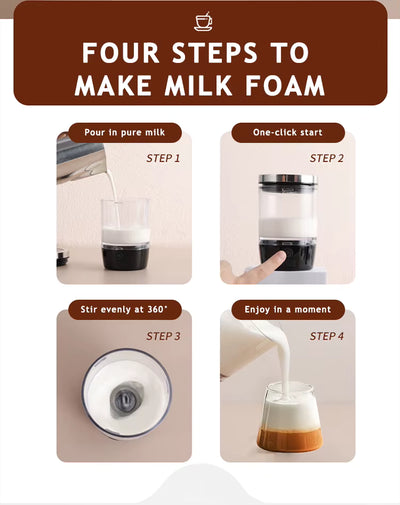 FOUR STEPS TO MAKE MILK FOAM

Pour in pure milk
STEP 1

One-click start
STEP 2

Stir evenly at 360°
STEP 3

Enjoy in a moment
STEP 4