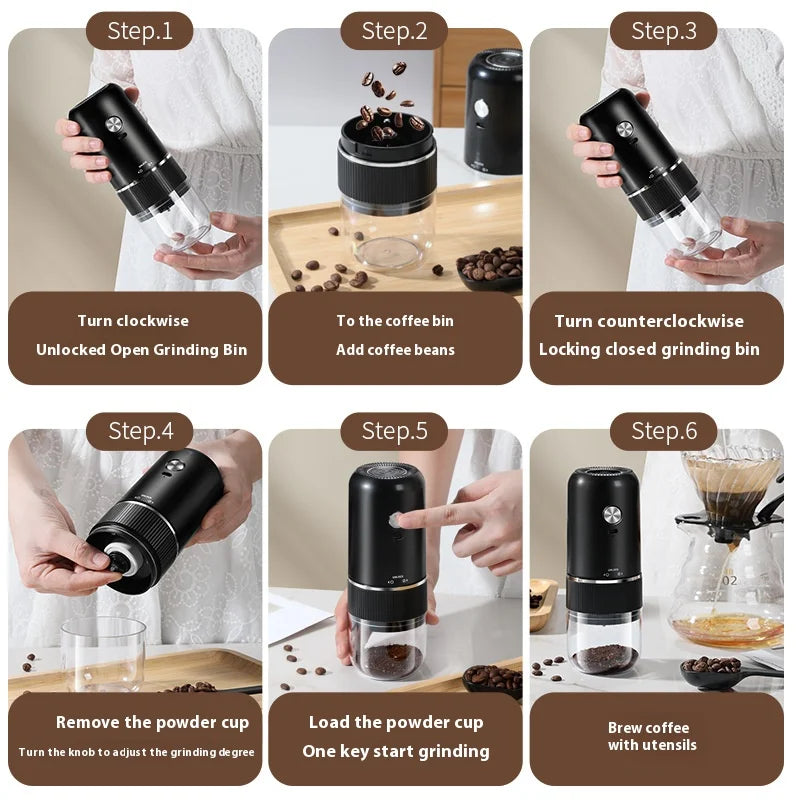 Step.1

Turn clockwise
Unlocked Open Grinding Bin

Step.2

To the coffee bin
Add coffee beans

Step.3

Turn counterclockwise
Locking closed grinding bin

Step.4

Remove the powder cup
Turn the knob to adjust the grinding degree

Step.5

Load the powder cup
One key start grinding

Step.6

02

Brew coffee
with utensils